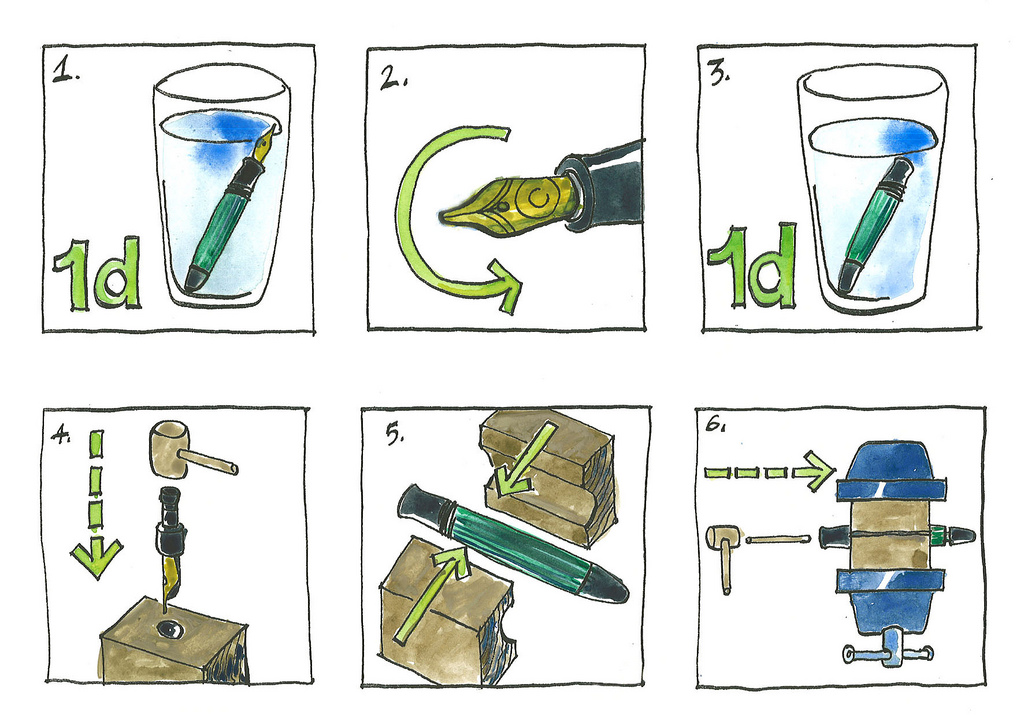 1.

1d

2.

3.

1d

4.

5.

6.