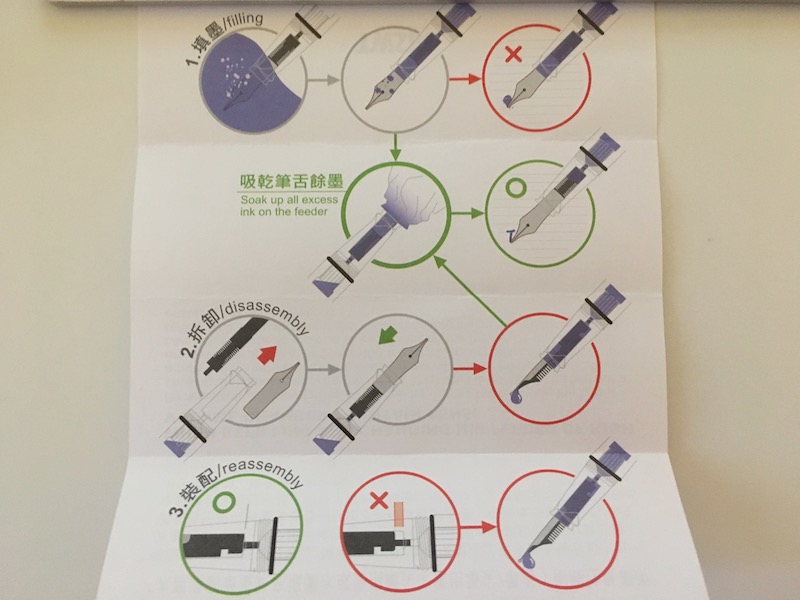 1.填墨/filling

吸乾筆舌餘墨
Soak up all excess ink on the feeder

2.拆卸/disassembly

3.裝配/reassembly